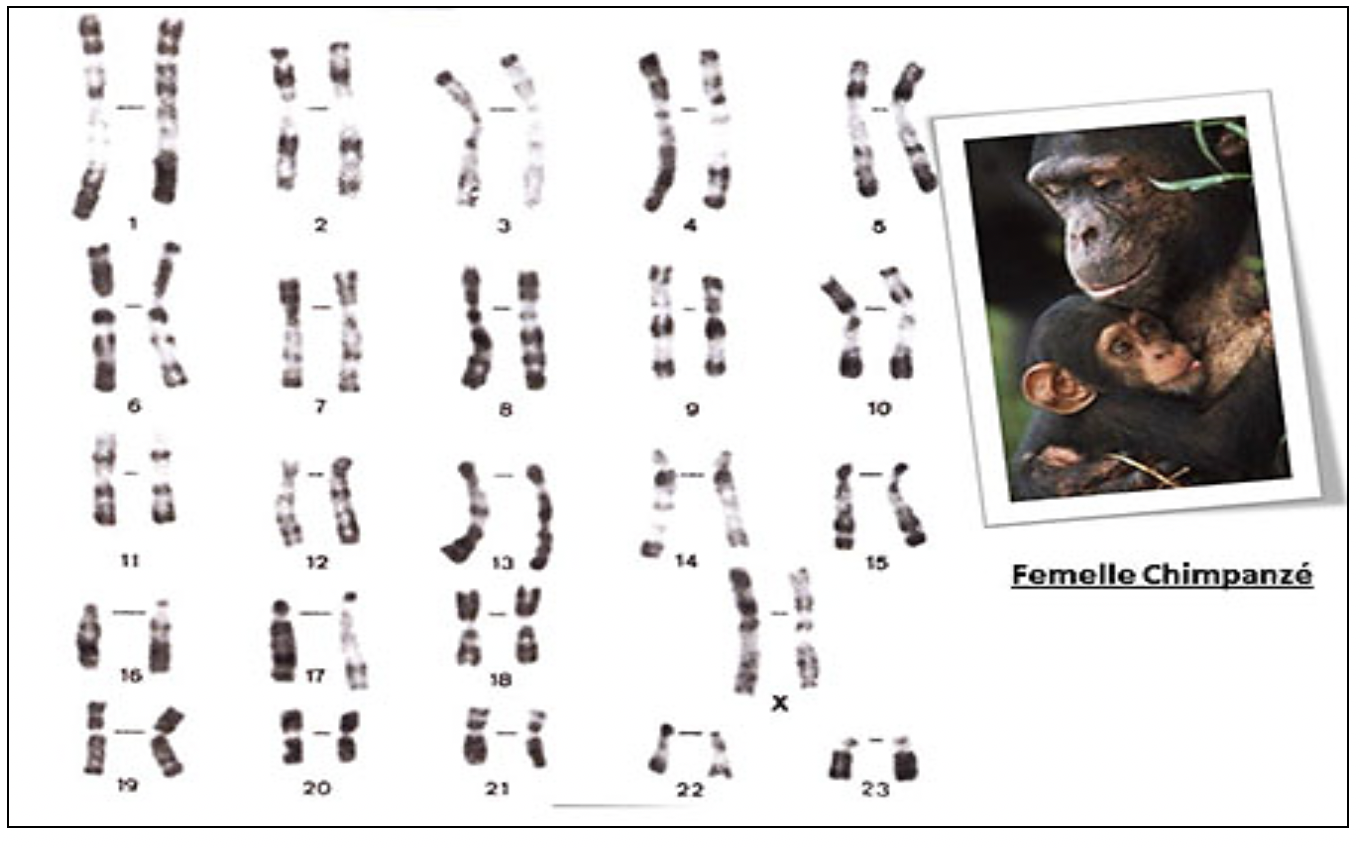 1 2 3 4 5
6 7 8 9 10
11 12 13 14 15
16 17 18 X
19 20 21 22 23

Femelle Chimpanzé